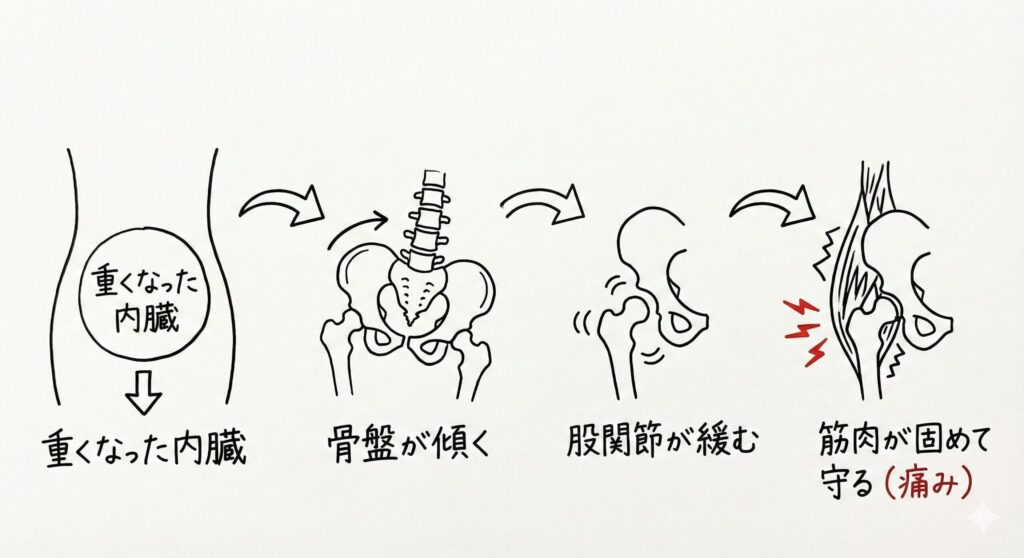 重くなった内臓

重くなった内臓

骨盤が傾く

股関節が緩む

筋肉が固めて守る（痛み）